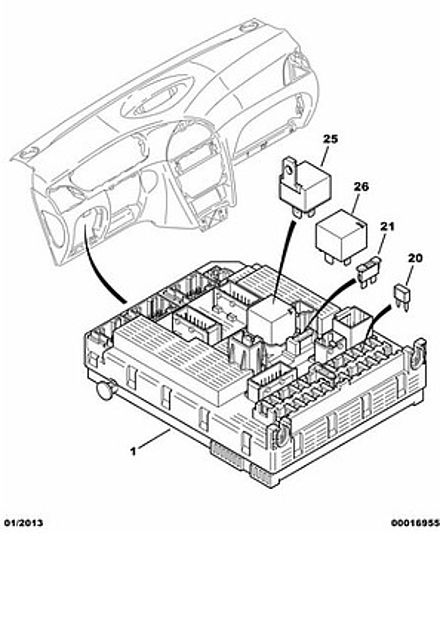 25
26
21
20
1
01/2013
00016955