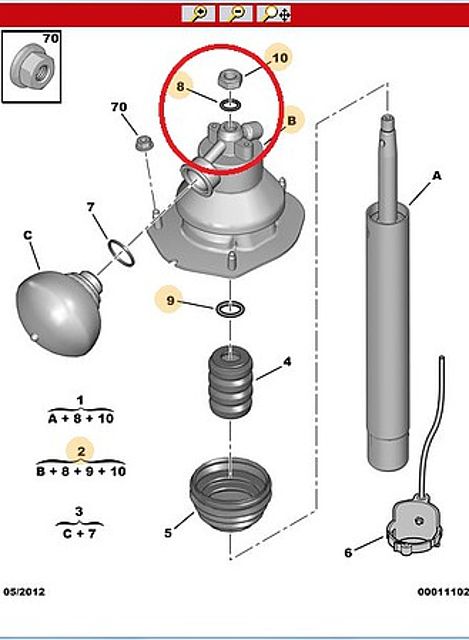 70

10

8

70

B

A

7

C

9

4

1
A + 8 + 10

2
B + 8 + 9 + 10

3
C + 7

5

6

05/2012

00011102