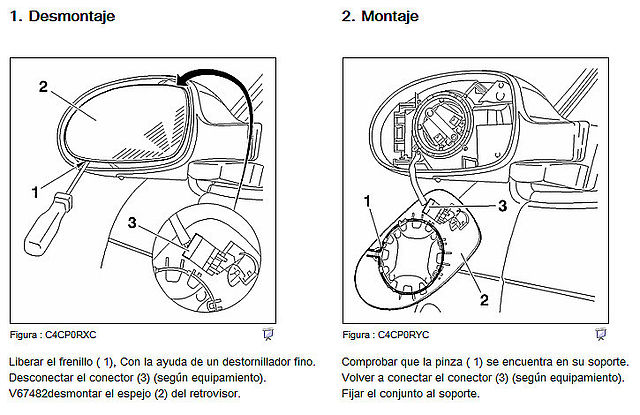 1. Desmontaje

2
1
3

Figura : C4CP0RXC

Liberar el frenillo ( 1), Con la ayuda de un destornillador fino.
Desconectar el conector (3) (según equipamiento).
V67482desmontar el espejo (2) del retrovisor.

2. Montaje

1
3
2

Figura : C4CP0RYC

Comprobar que la pinza ( 1) se encuentra en su soporte.
Volver a conectar el conector (3) (según equipamiento).
Fijar el conjunto al soporte.