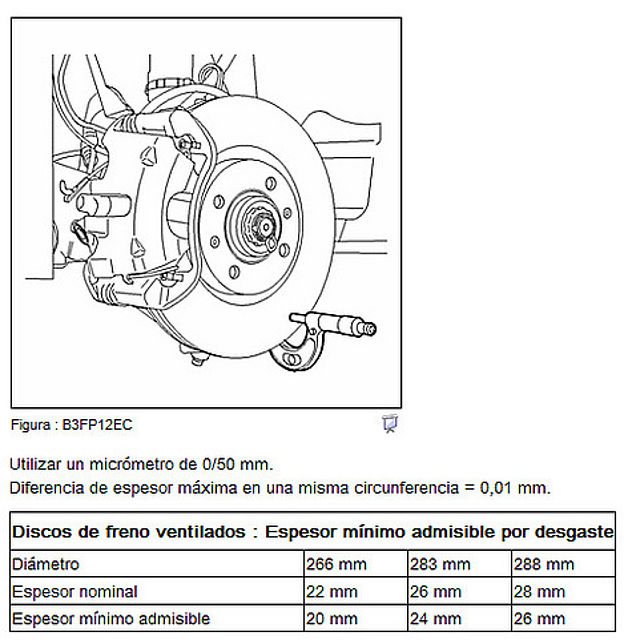 Figura : B3FP12EC

Utilizar un micrómetro de 0/50 mm.
Diferencia de espesor máxima en una misma circunferencia = 0,01 mm.

| Discos de freno ventilados : Espesor mínimo admisible por desgaste | | | |
|---|---|---|---|
| Diámetro | 266 mm | 283 mm | 288 mm |
| Espesor nominal | 22 mm | 26 mm | 28 mm |
| Espesor mínimo admisible | 20 mm | 24 mm | 26 mm |