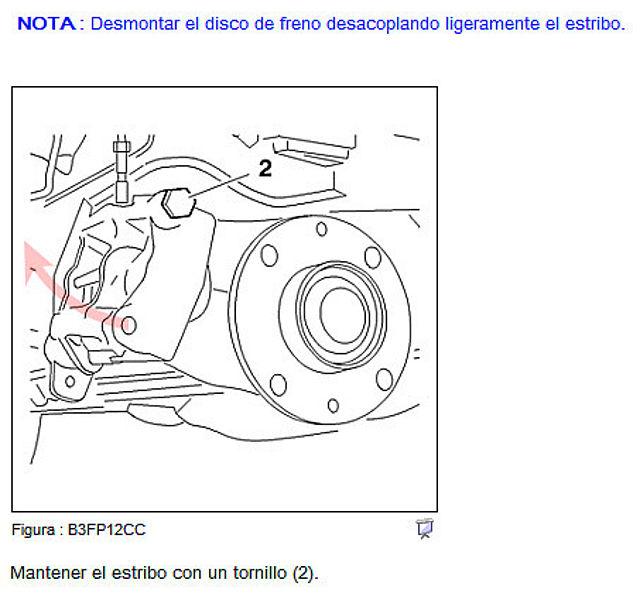 NOTA : Desmontar el disco de freno desacoplando ligeramente el estribo.

2

Figura : B3FP12CC

Mantener el estribo con un tornillo (2).