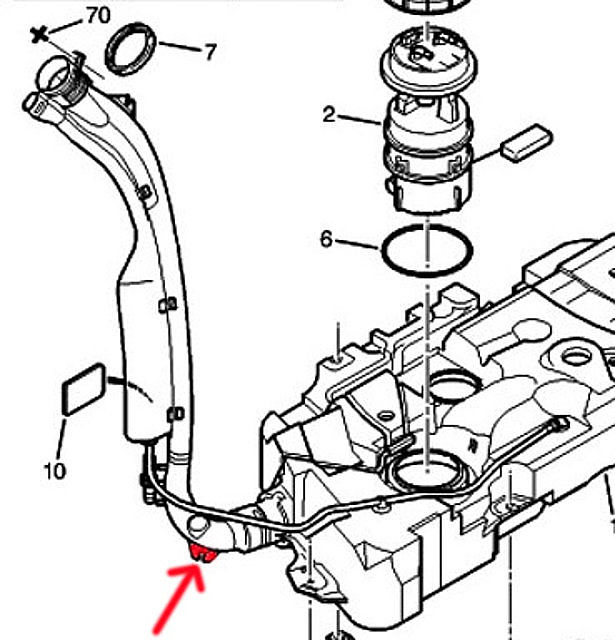 70
7
2
6
10