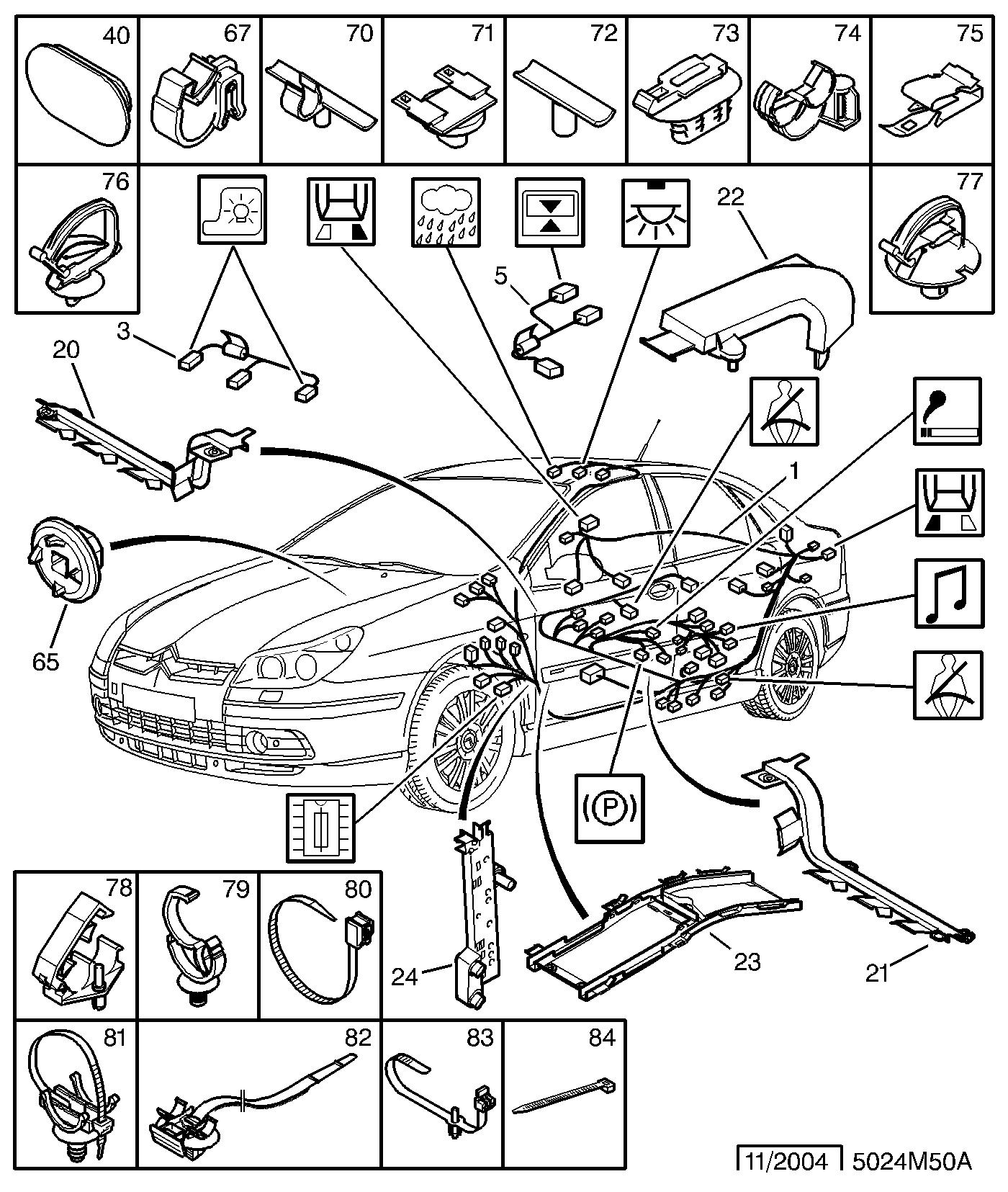 40
67
70
71
72
73
74
75
76
77
22
5
3
20
1
65
(P)
78
79
80
24
23
21
81
82
83
84
11/2004 5024M50A