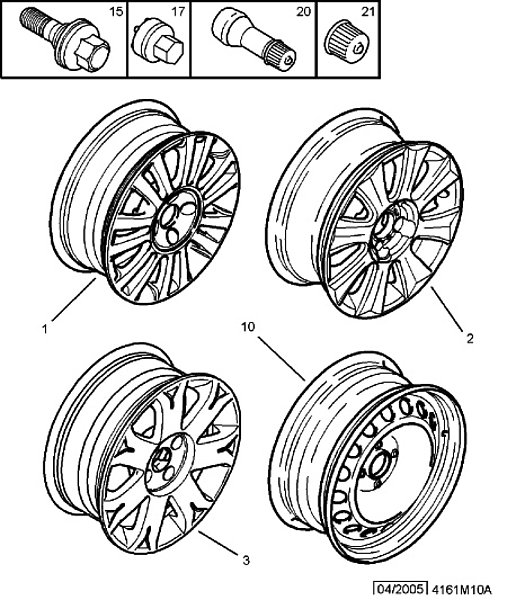 15 17 20 21

1

2

10

3

04/2005 4161M10A